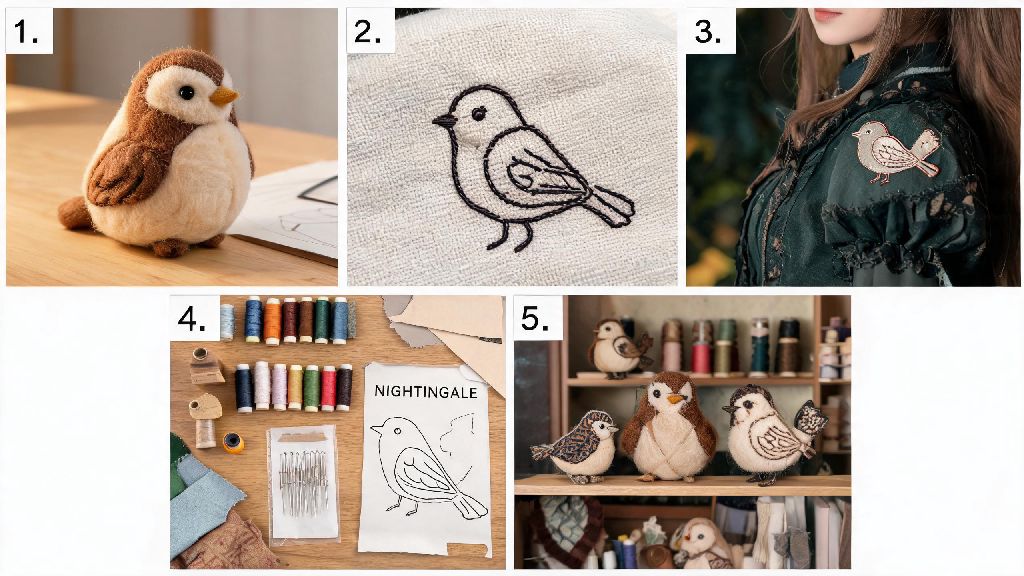 1.

2.

3.

4.

NIGHTINGALE

5.